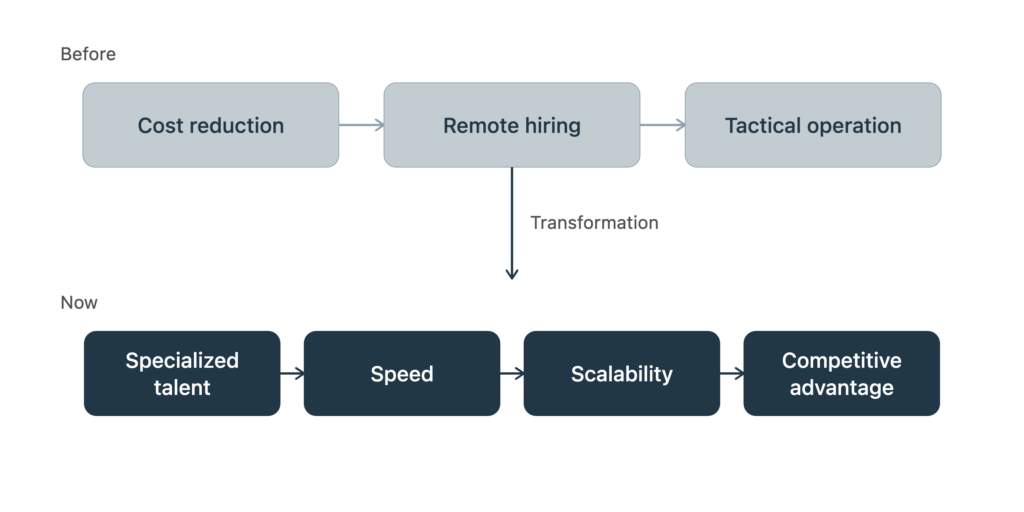 Before

Cost reduction

Remote hiring

Tactical operation

Transformation

Now

Specialized talent

Speed

Scalability

Competitive advantage